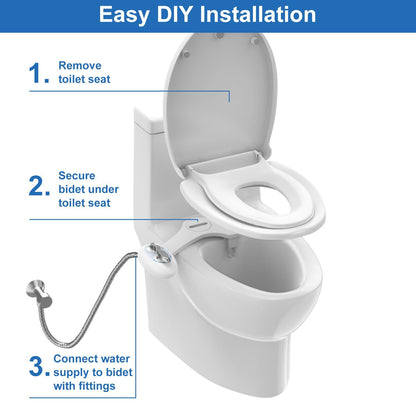 Easy DIY Installation

1. Remove toilet seat

2. Secure bidet under toilet seat

3. Connect water supply to bidet with fittings