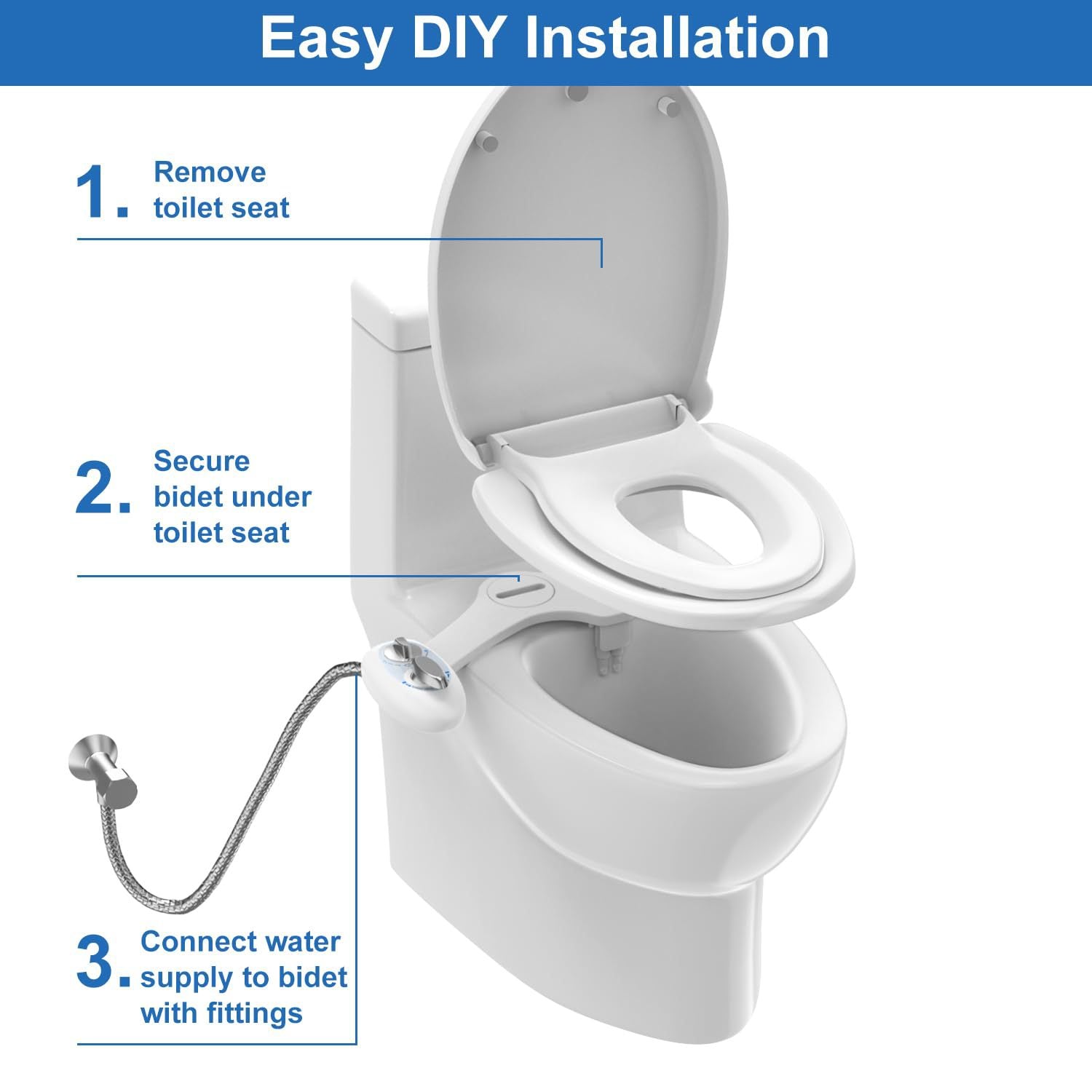 Easy DIY Installation

1. Remove toilet seat

2. Secure bidet under toilet seat

3. Connect water supply to bidet with fittings