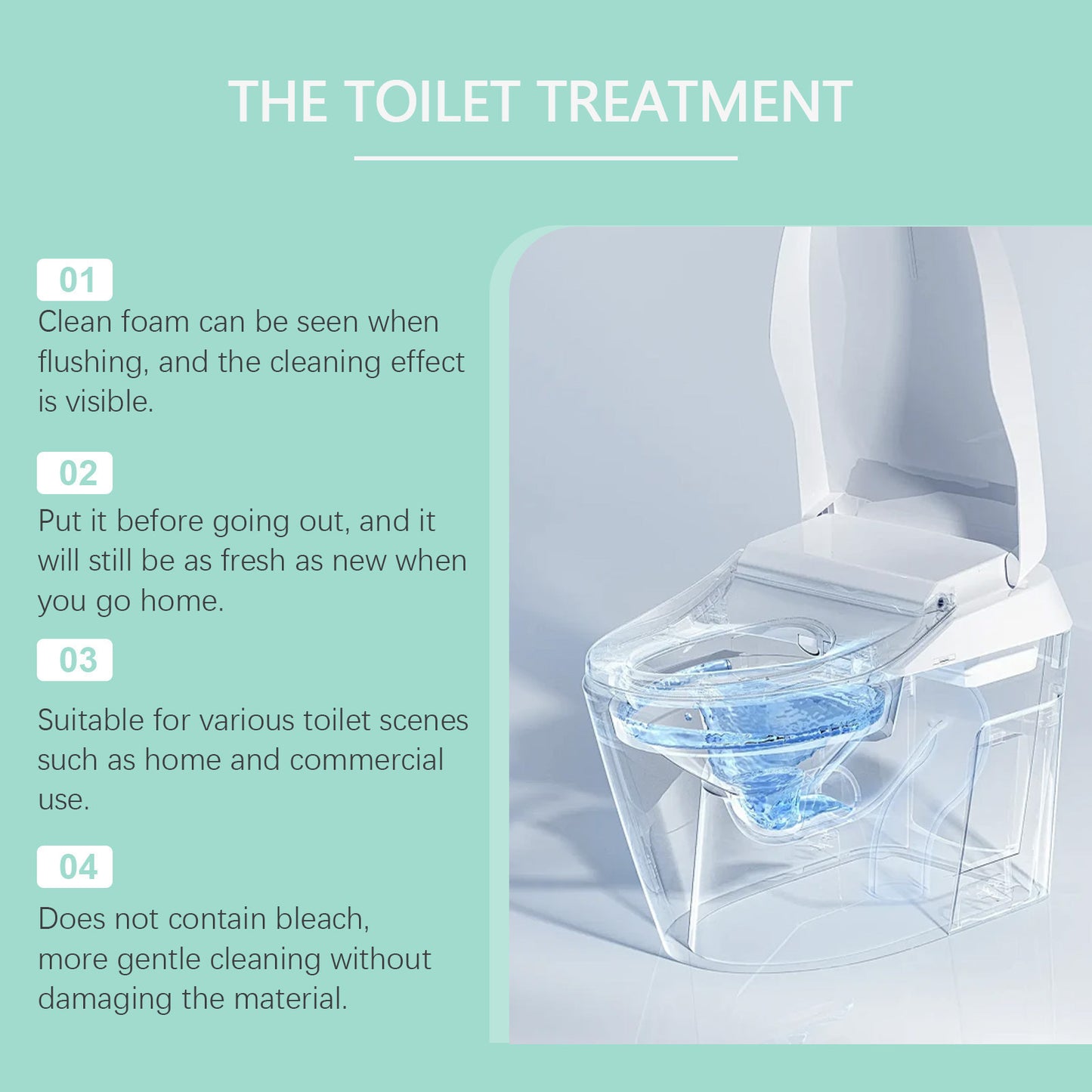 THE TOILET TREATMENT

01
Clean foam can be seen when flushing, and the cleaning effect is visible.

02
Put it before going out, and it will still be as fresh as new when you go home.

03
Suitable for various toilet scenes such as home and commercial use.

04
Does not contain bleach, more gentle cleaning without damaging the material.