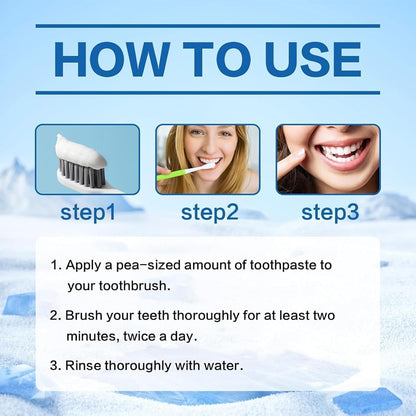 HOW TO USE

step1

step2

step3

1. Apply a pea-sized amount of toothpaste to your toothbrush.

2. Brush your teeth thoroughly for at least two minutes, twice a day.

3. Rinse thoroughly with water.