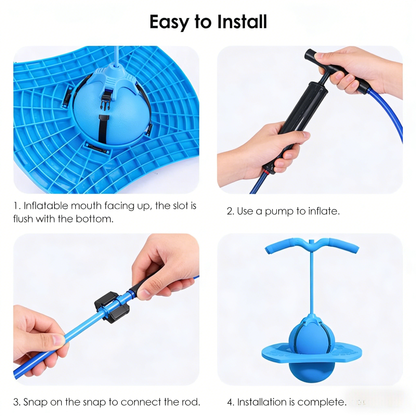 Easy to Install

1. Inflatable mouth facing up, the slot is flush with the bottom.

2. Use a pump to inflate.

3. Snap on the snap to connect the rod.

4. Installation is complete.