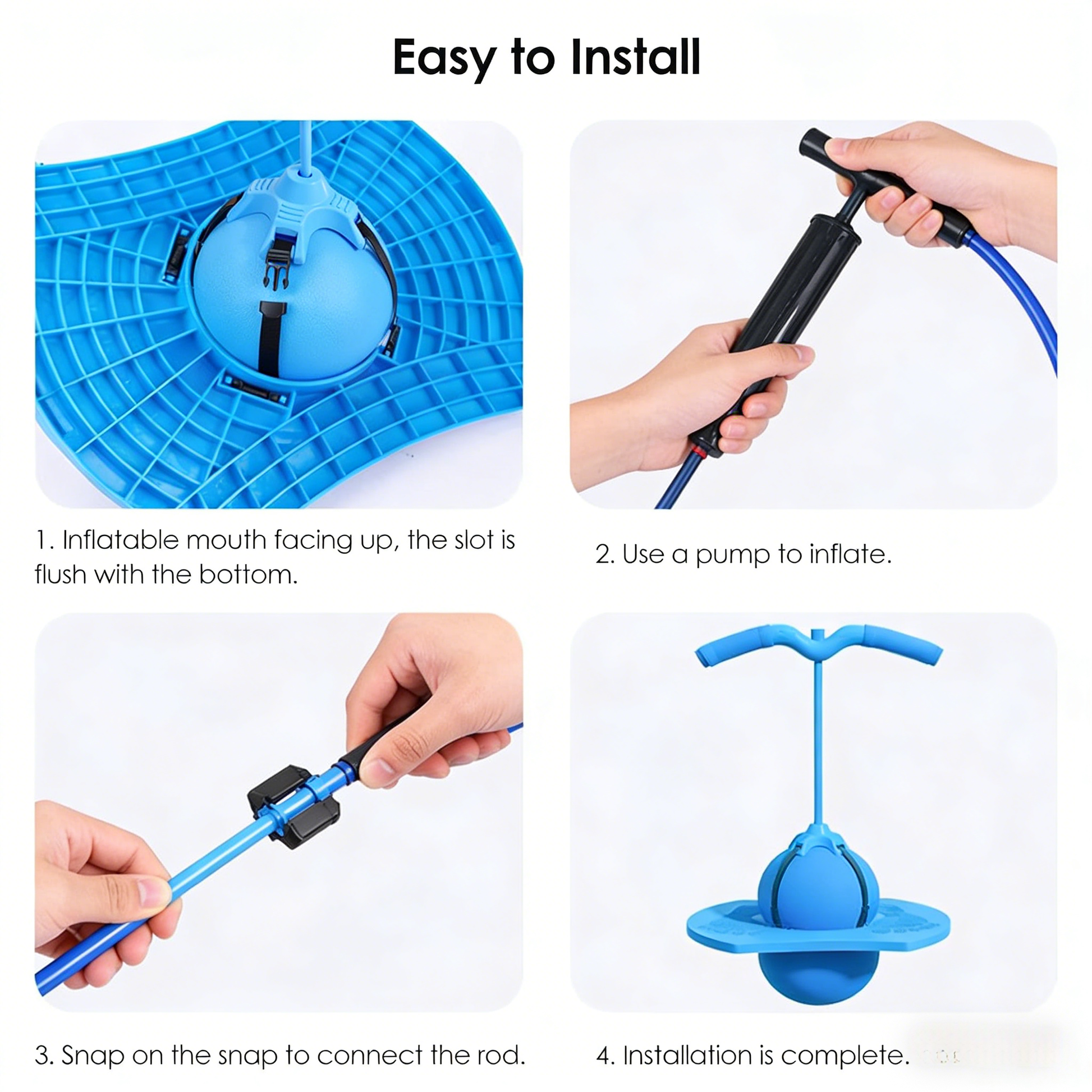 Easy to Install

1. Inflatable mouth facing up, the slot is flush with the bottom.

2. Use a pump to inflate.

3. Snap on the snap to connect the rod.

4. Installation is complete.