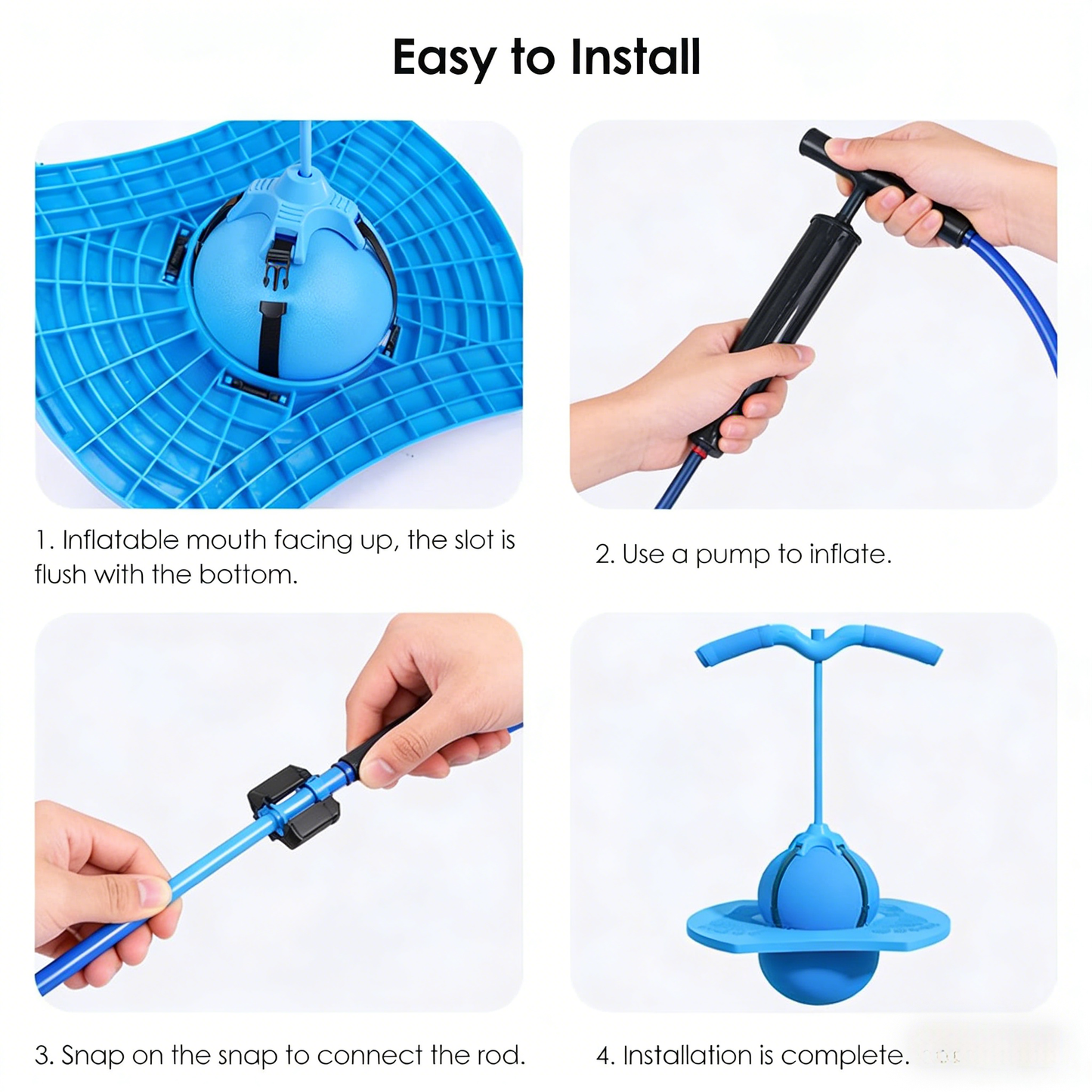 Easy to Install

1. Inflatable mouth facing up, the slot is flush with the bottom.

2. Use a pump to inflate.

3. Snap on the snap to connect the rod.

4. Installation is complete.