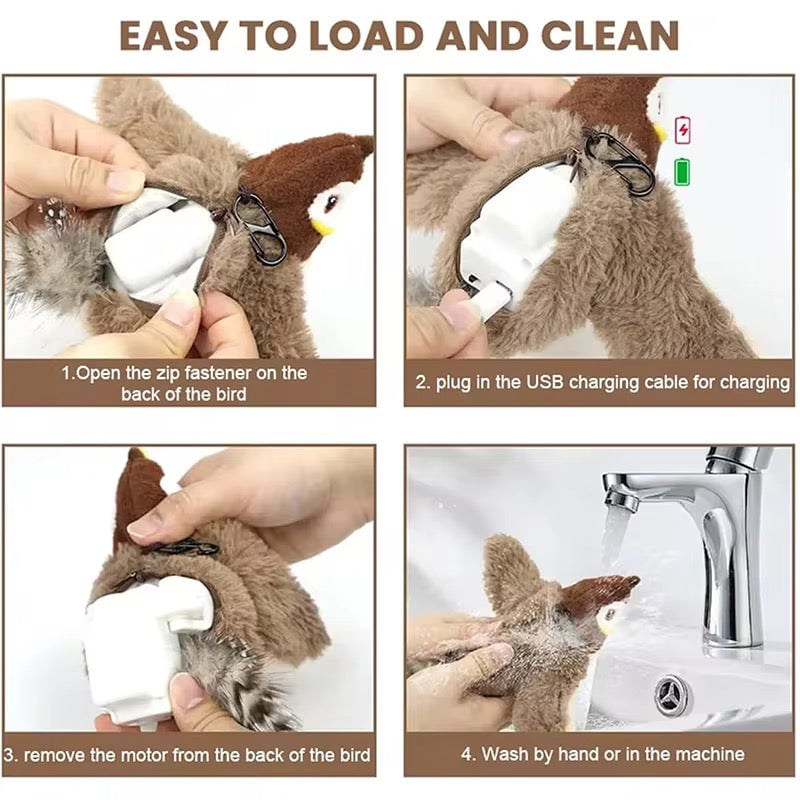 EASY TO LOAD AND CLEAN

1.Open the zip fastener on the back of the bird

2. plug in the USB charging cable for charging

3. remove the motor from the back of the bird

4. Wash by hand or in the machine